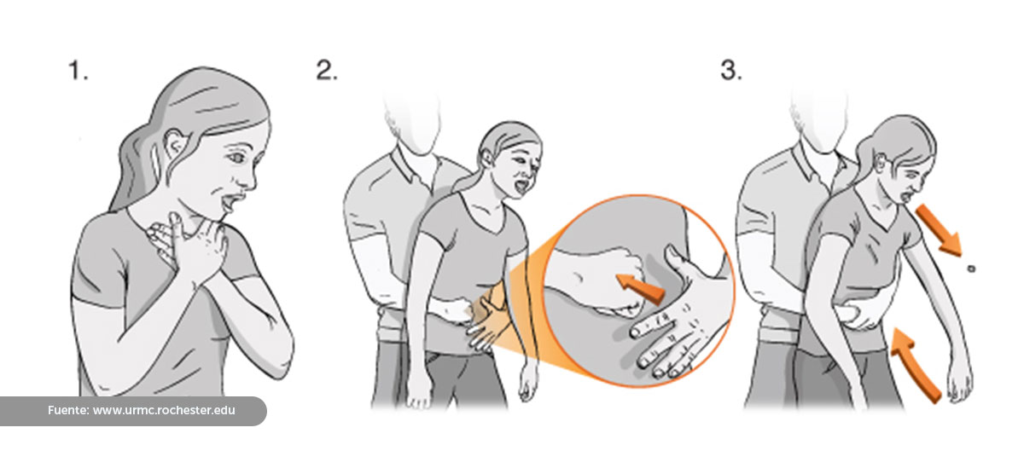 1.

2.

3.

Fuente: www.urmc.rochester.edu